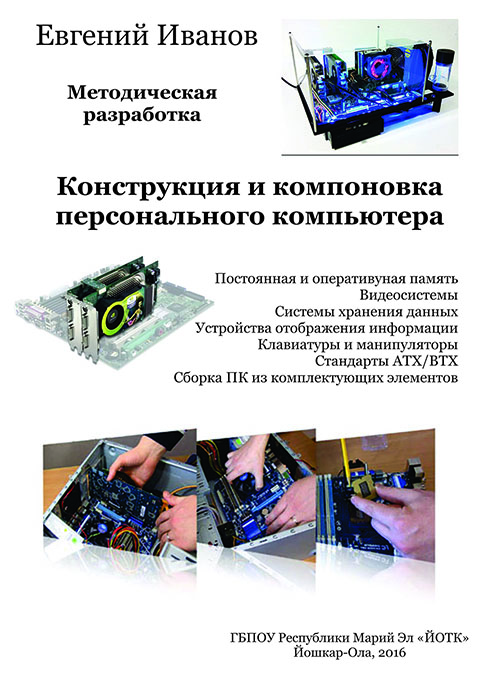 Евгений Иванов

Методическая разработка

Конструкция и компоновка персонального компьютера

Постоянная и оперативуная память
Видеосистемы
Системы хранения данных
Устройства отображения информации
Клавиатуры и манипуляторы
Стандарты ATX/BTX
Сборка ПК из комплектующих элементов

ГБПОУ Республики Марий Эл «ЙОТК»
Йошкар-Ола, 2016